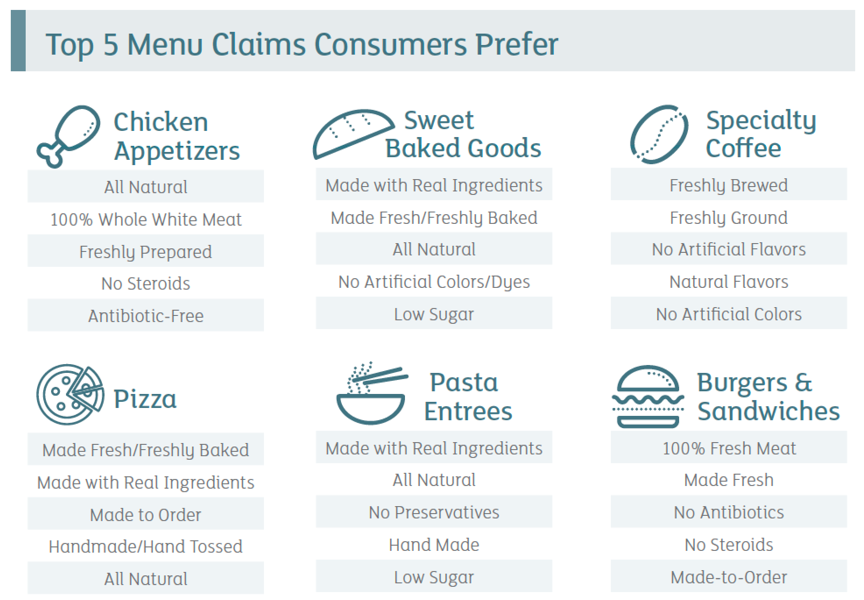 Top 5 Menu Claims Consumers Prefer

Chicken Appetizers

All Natural
100% Whole White Meat
Freshly Prepared
No Steroids
Antibiotic-Free

Sweet Baked Goods

Made with Real Ingredients
Made Fresh/Freshly Baked
All Natural
No Artificial Colors/Dyes
Low Sugar

Specialty Coffee

Freshly Brewed
Freshly Ground
No Artificial Flavors
Natural Flavors
No Artificial Colors

Pizza

Made Fresh/Freshly Baked
Made with Real Ingredients
Made to Order
Handmade/Hand Tossed
All Natural

Pasta Entrees

Made with Real Ingredients
All Natural
No Preservatives
Hand Made
Low Sugar

Burgers & Sandwiches

100% Fresh Meat
Made Fresh
No Antibiotics
No Steroids
Made-to-Order